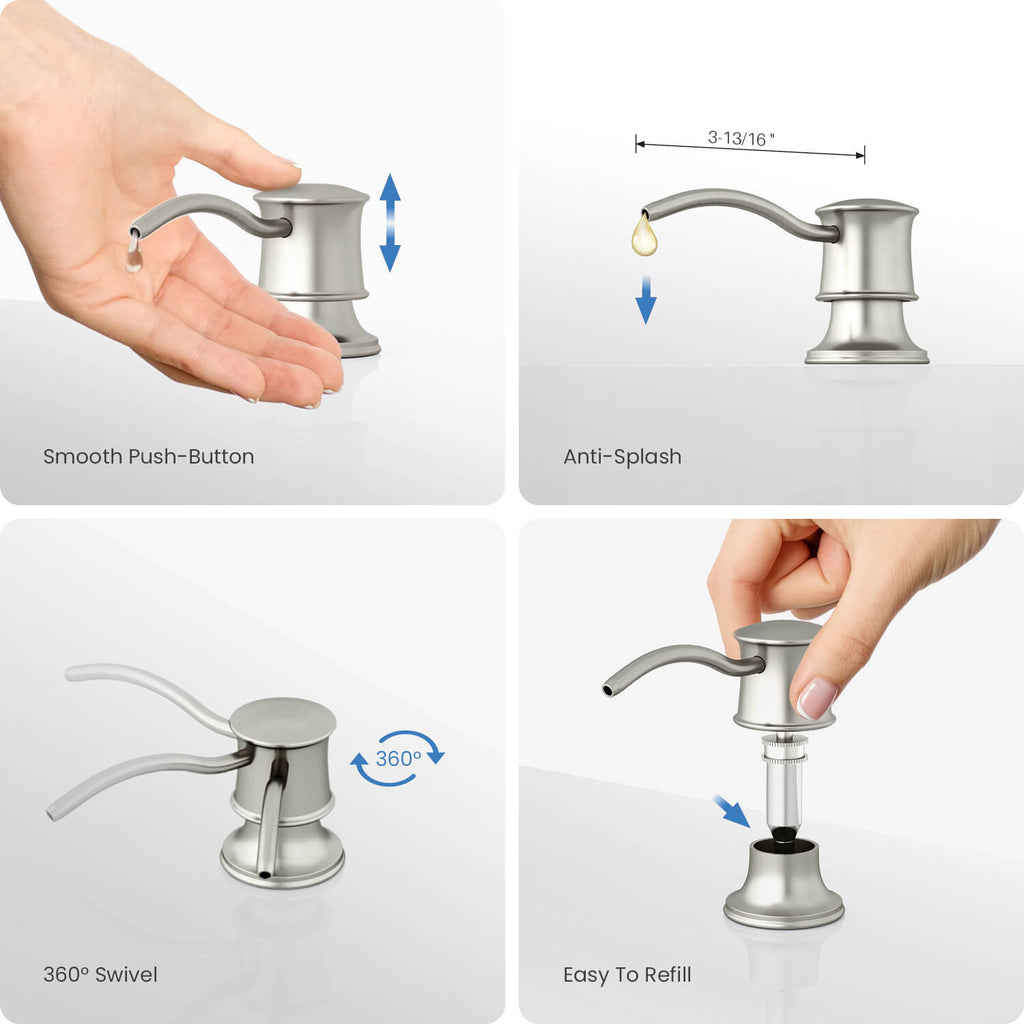 Smooth Push-Button

3-13/16 "

Anti-Splash

360°

360° Swivel

Easy To Refill